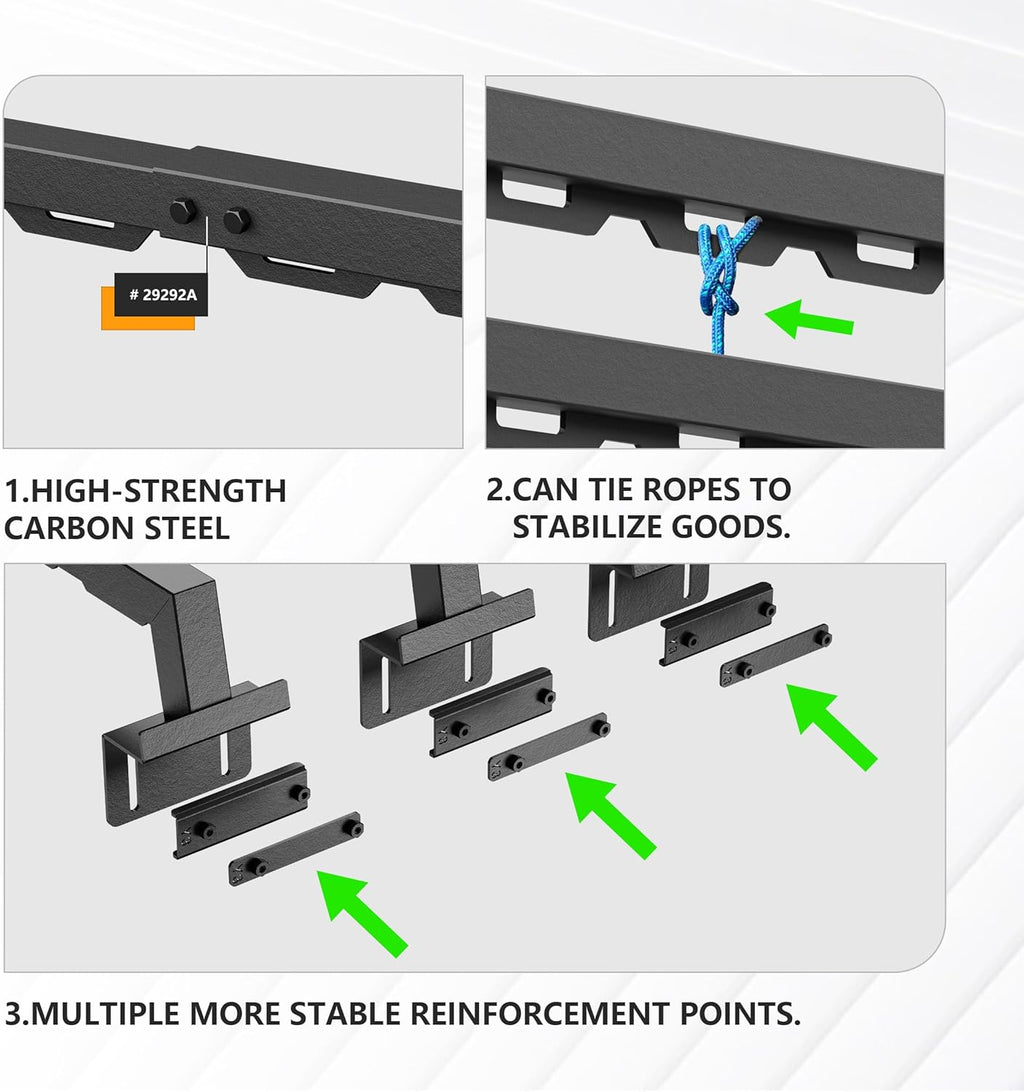 # 29292A

1.HIGH-STRENGTH CARBON STEEL

2.CAN TIE ROPES TO STABILIZE GOODS.

3.MULTIPLE MORE STABLE REINFORCEMENT POINTS.